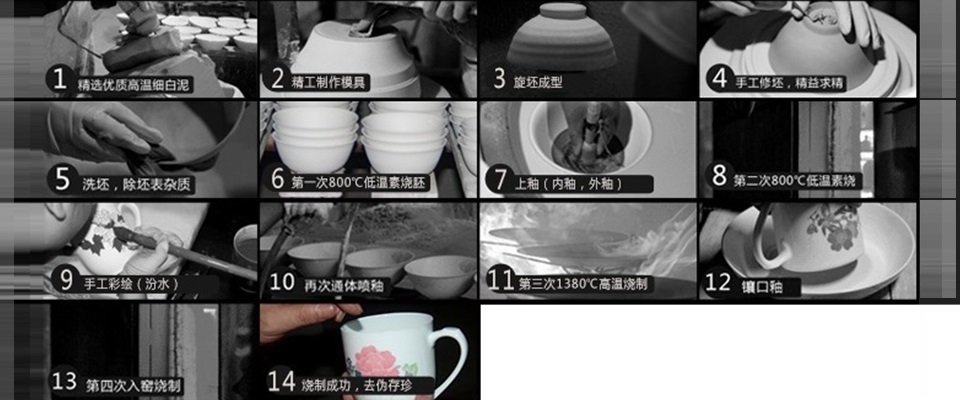 1 精选优质高温细白泥

2 精工制作模具

3 旋坯成型

4 手工修坯，精益求精

5 洗坯，除坯表杂质

6 第一次800℃低温素烧胚

7 上釉（内釉，外釉）

8 第二次800℃低温素烧

9 手工彩绘（汾水）

10 再次通体喷釉

11 第三次1380℃高温烧制

12 镶口釉

13 第四次入窑烧制

14 烧制成功，去伪存珍